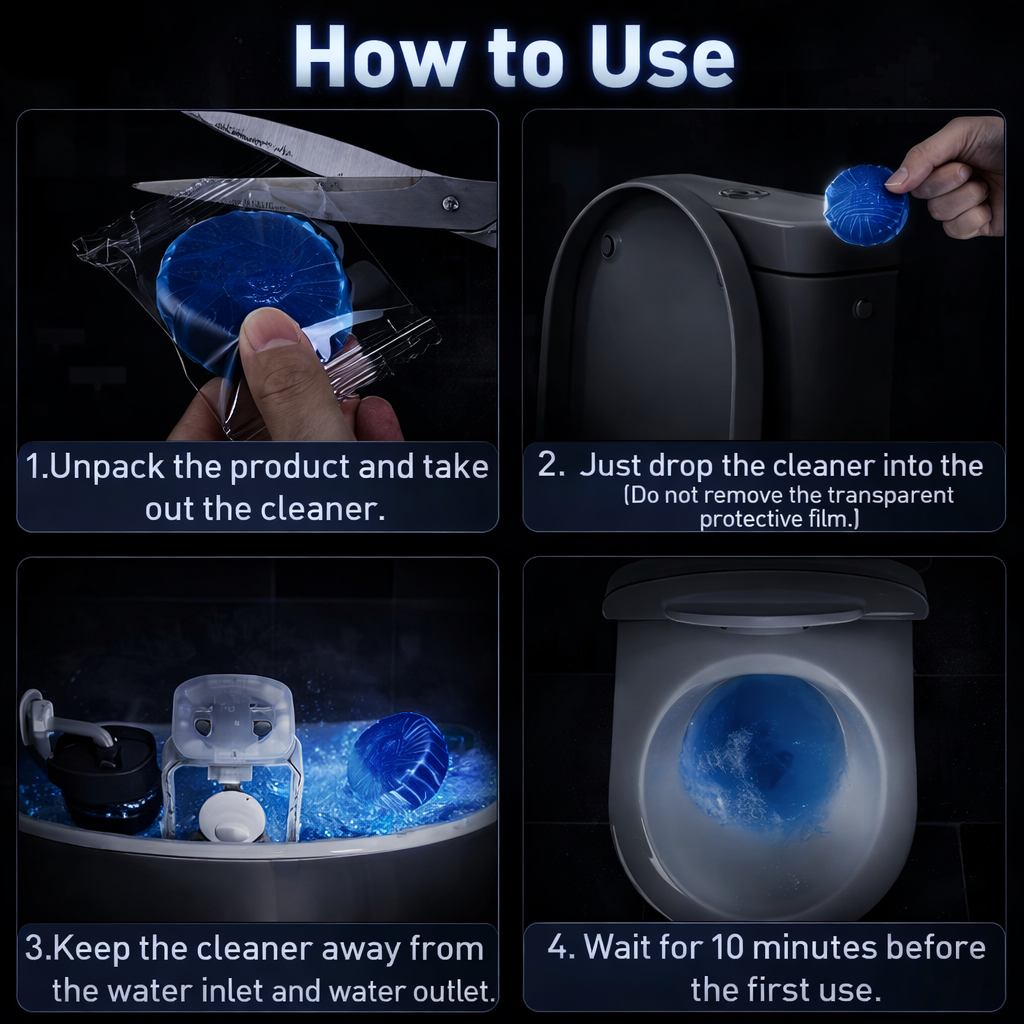 How to Use

1.Unpack the product and take out the cleaner.

2. Just drop the cleaner into the
(Do not remove the transparent protective film.)

3.Keep the cleaner away from the water inlet and water outlet.

4. Wait for 10 minutes before the first use.